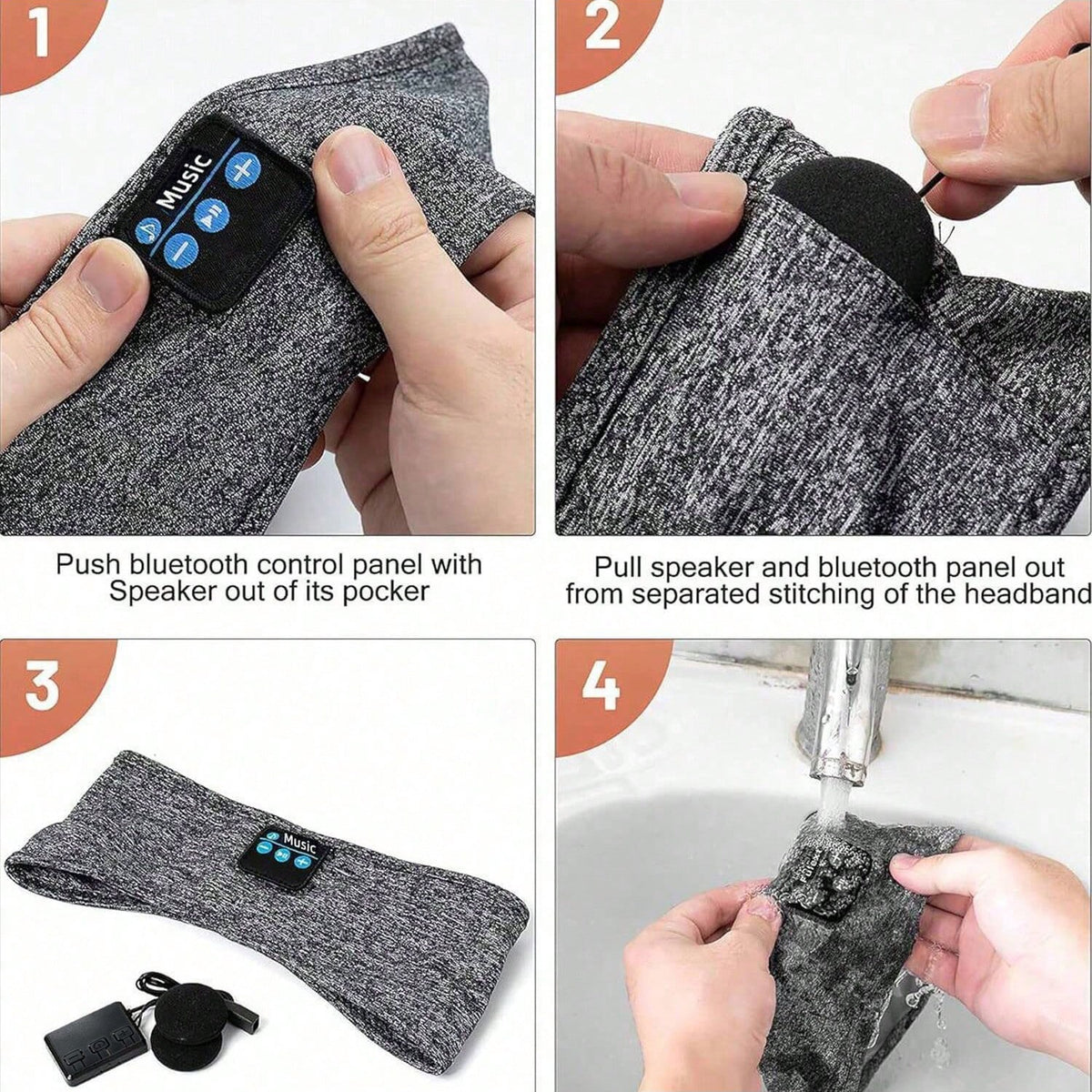 1

Music

Push bluetooth control panel with Speaker out of its pocker

2

Pull speaker and bluetooth panel out from separated stitching of the headband

3

Music

4